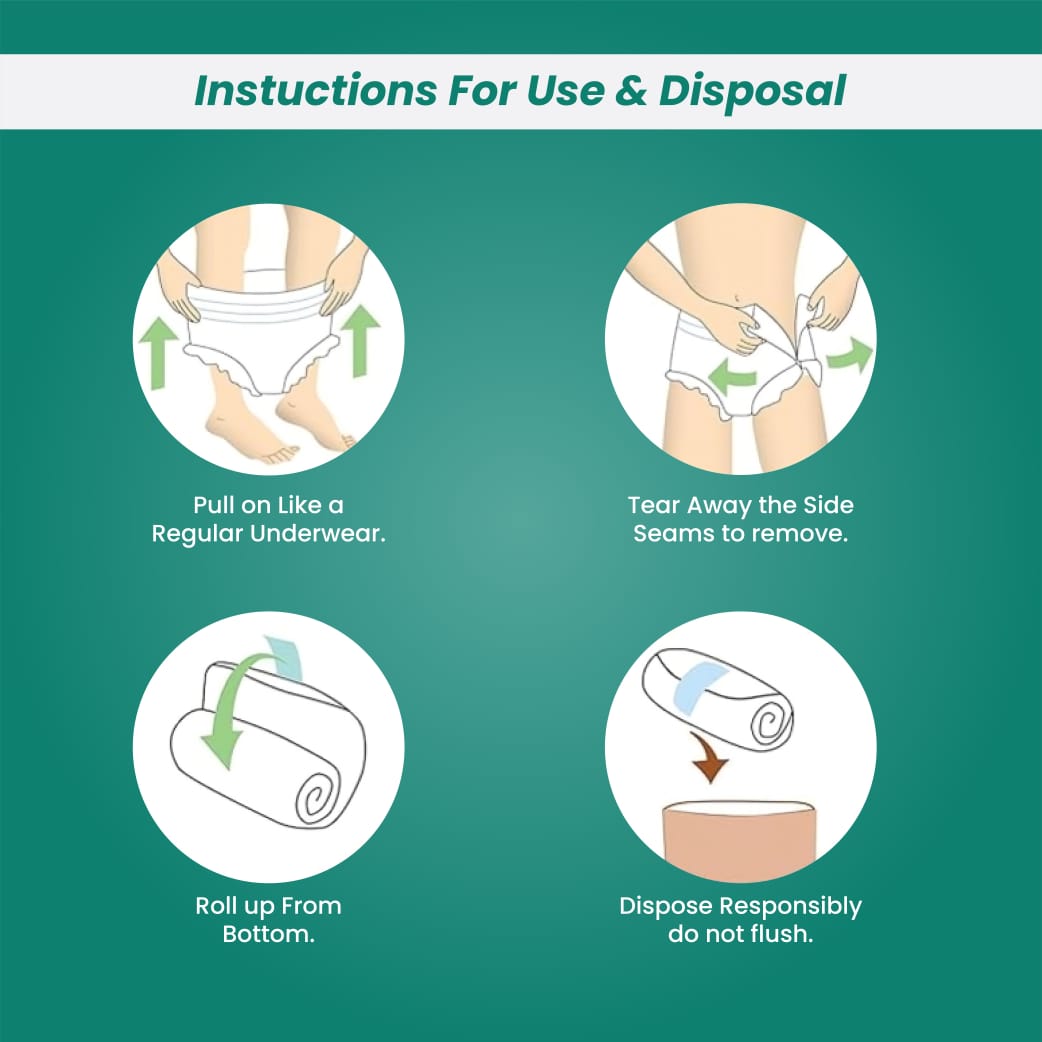 Instuctions For Use & Disposal

Pull on Like a Regular Underwear.

Tear Away the Side Seams to remove.

Roll up From Bottom.

Dispose Responsibly do not flush.